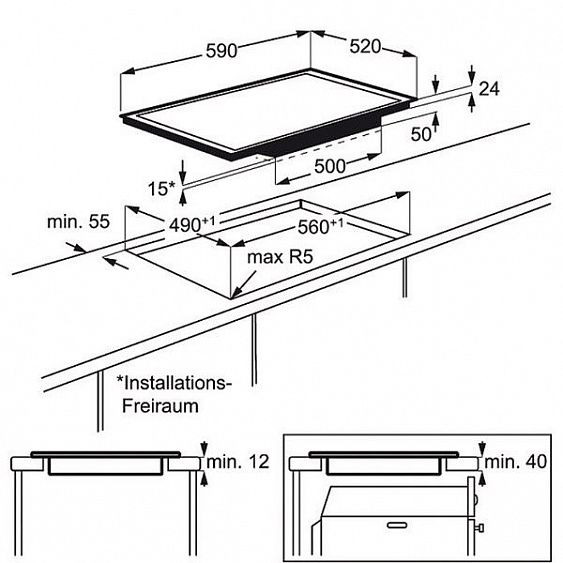 590
520
24
50
500
15*
min. 55
$490^{+1}$
$560^{+1}$
max R5
*Installations-Freiraum
min. 12
min. 40