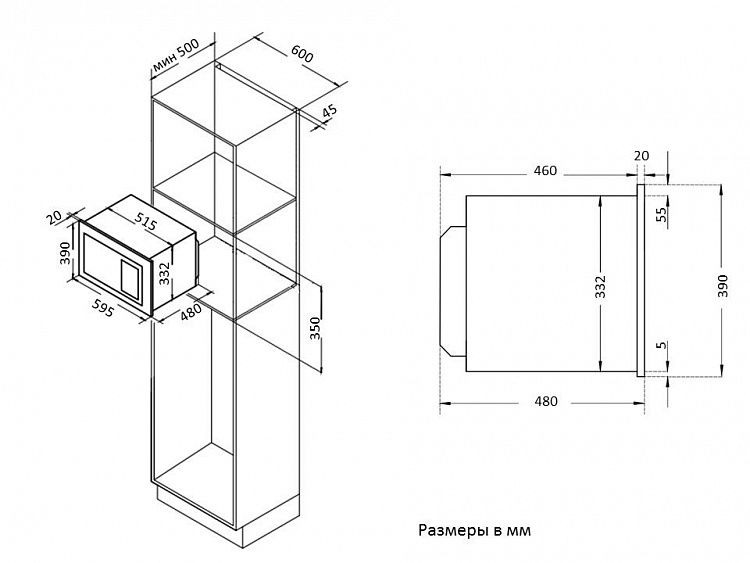 мин 500
600
45
20
515
390
332
595
480
350
460
20
55
332
390
5
480
Размеры в мм