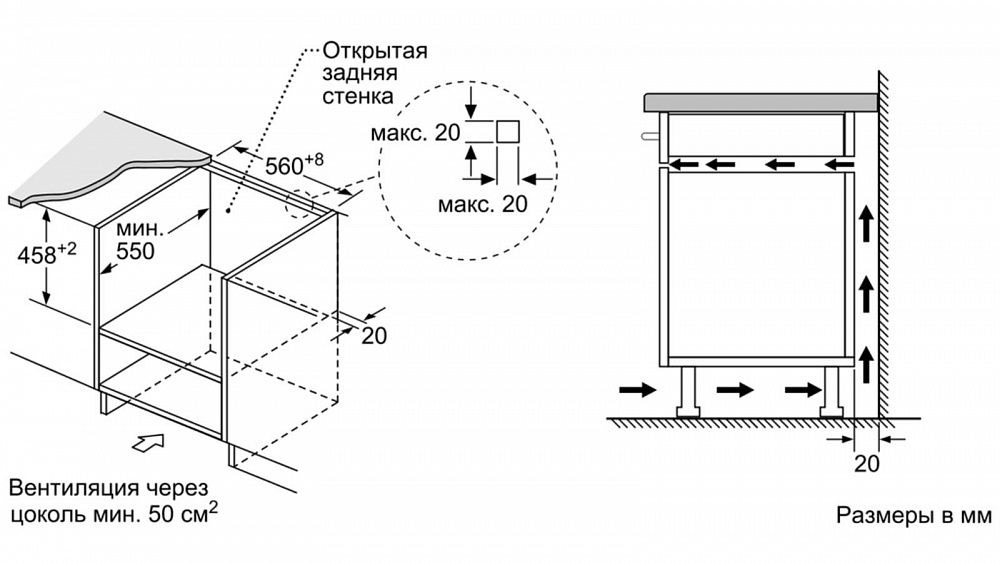 Открытая задняя стенка

макс. 20

макс. 20

$560^{+8}$

мин. 550

$458^{+2}$

20

Вентиляция через цоколь мин. 50 см$^2$

20

Размеры в мм