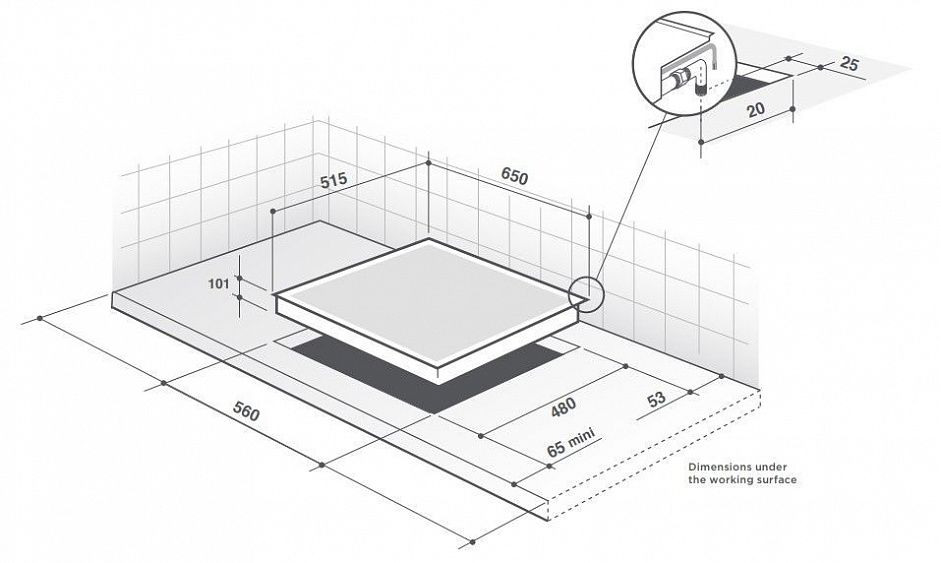 25
20
515
650
101
560
480
53
65 mini
Dimensions under the working surface