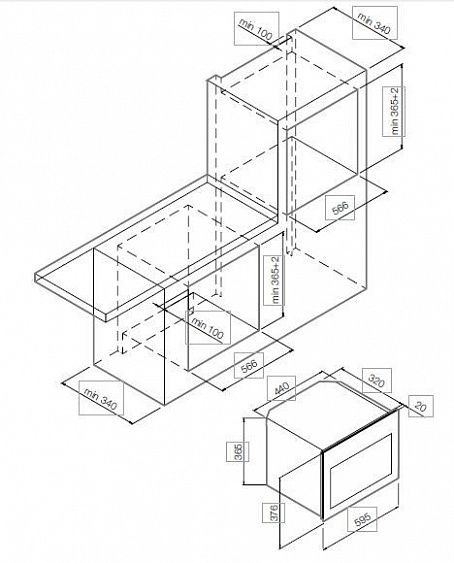 min 100
min 340
min 365+2
566
min 365+2
min 100
566
min 340
440
320
20
365
376
595