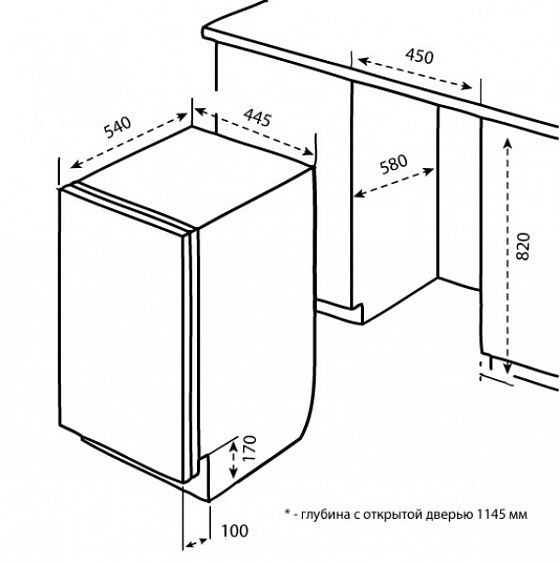 450
540
445
580
820
170
100
* - глубина с открытой дверью 1145 мм