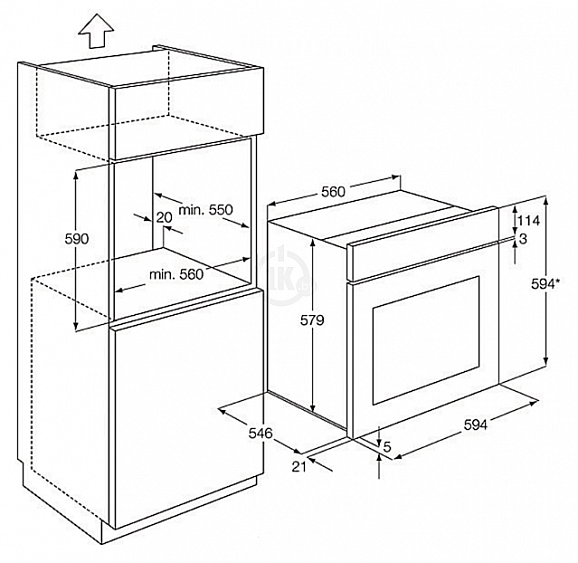 590
20
min. 550
min. 560
560
114
3
594*
579
546
21
5
594