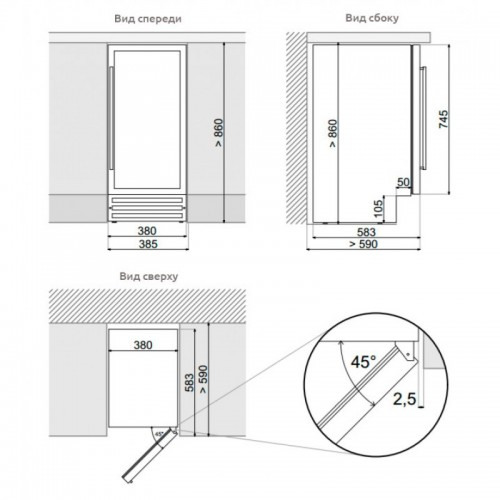 Вид спереди

> 860

380

385

Вид сбоку

> 860

745

50

105

583

> 590

Вид сверху

380

583

> 590

45°

45°

2,5