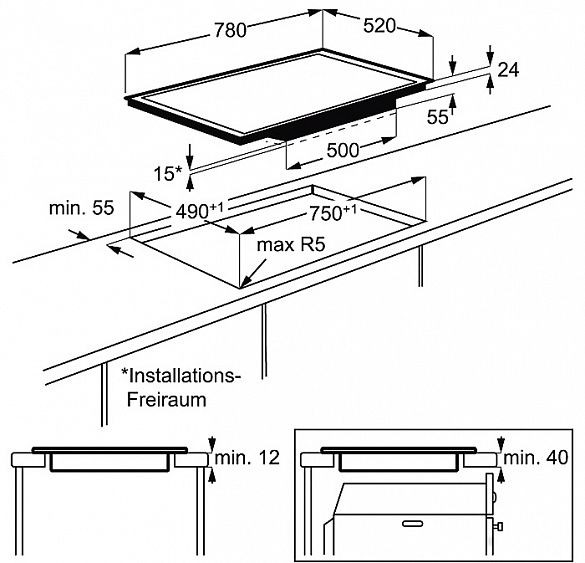 780
520
24
55
500
15*
min. 55
$490^{+1}$
$750^{+1}$
max R5
*Installations-Freiraum
min. 12
min. 40