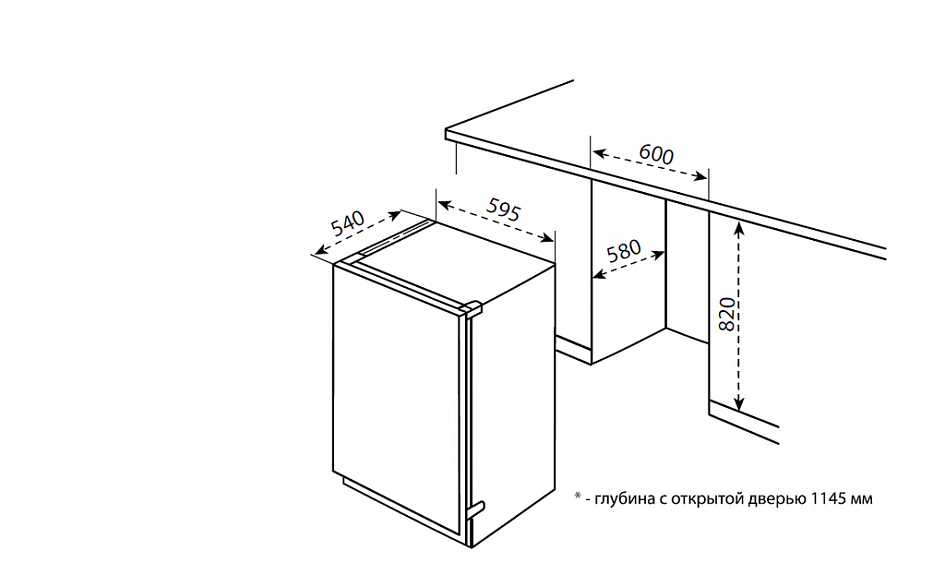 600

540

595

580

820

* - глубина с открытой дверью 1145 мм