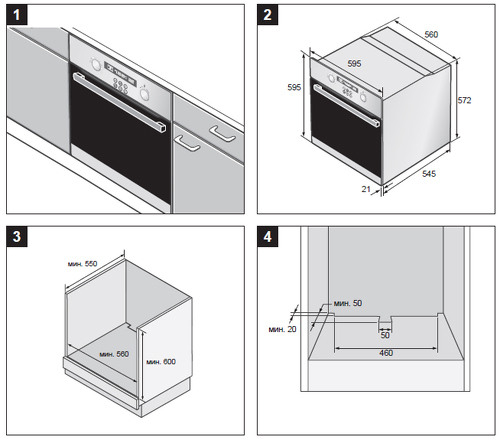 1

2

560

595

595

572

545

21

3

мин. 550

мин. 560

мин. 600

4

мин. 50

мин. 20

50

460