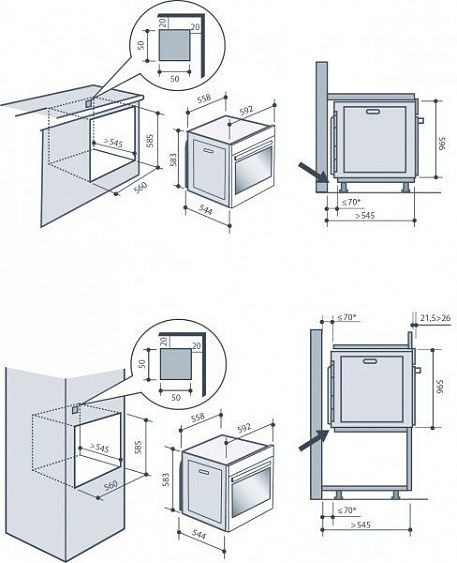 20
20
50
50
>545
585
560
558
592
583
544
596
≤70*
>545

20
20
50
50
>545
585
560
558
592
583
544
≤70*
21,5>26
596
≤70*
>545