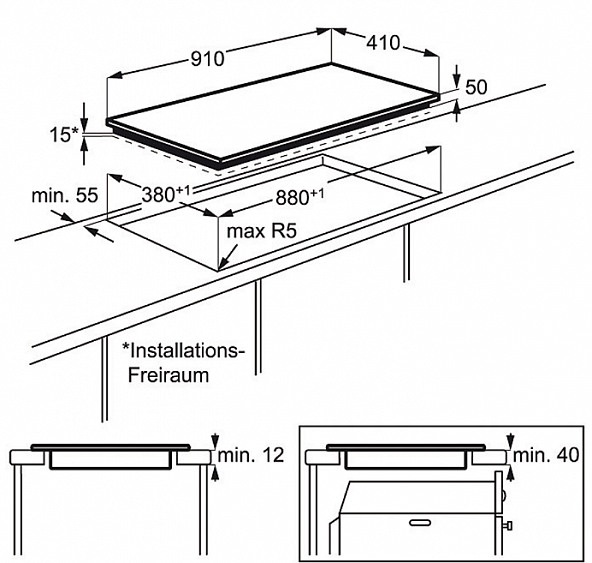 910

410

50

15*

min. 55

$380^{+1}$

$880^{+1}$

max R5

*Installations-Freiraum

min. 12

min. 40