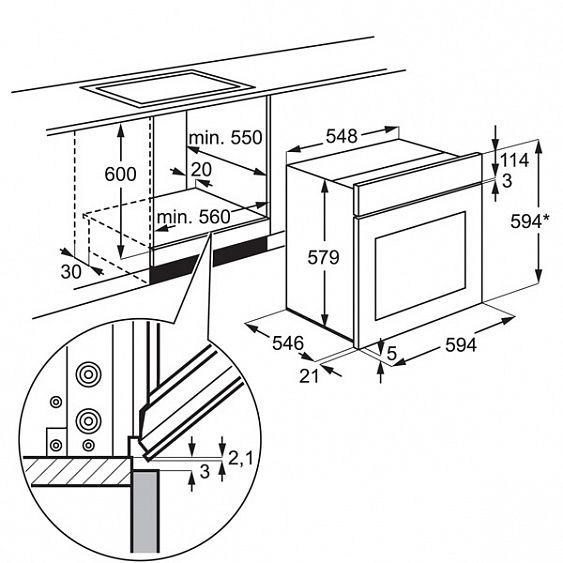 600
min. 550
20
min. 560
30
548
114
3
594*
579
546
21
5
594
2,1
3