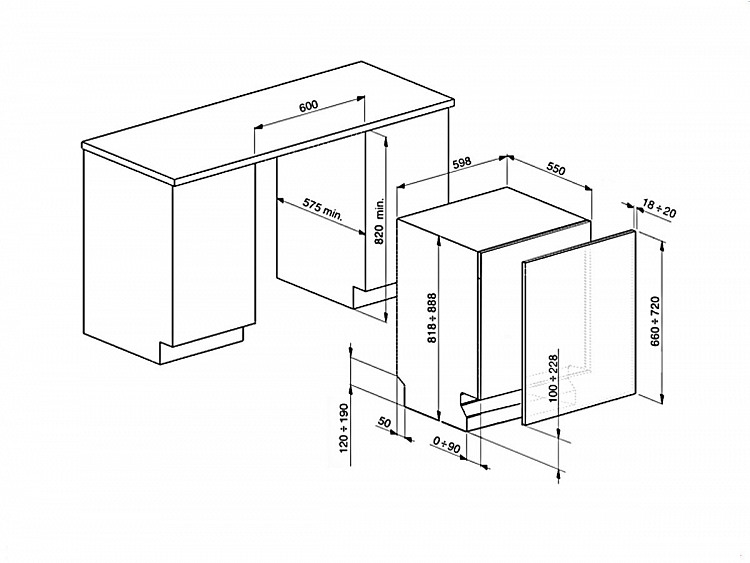 600
575 min.
820 min.
598
550
18 ÷ 20
818 ÷ 888
660 ÷ 720
100 ÷ 228
120 ÷ 190
50
0 ÷ 90