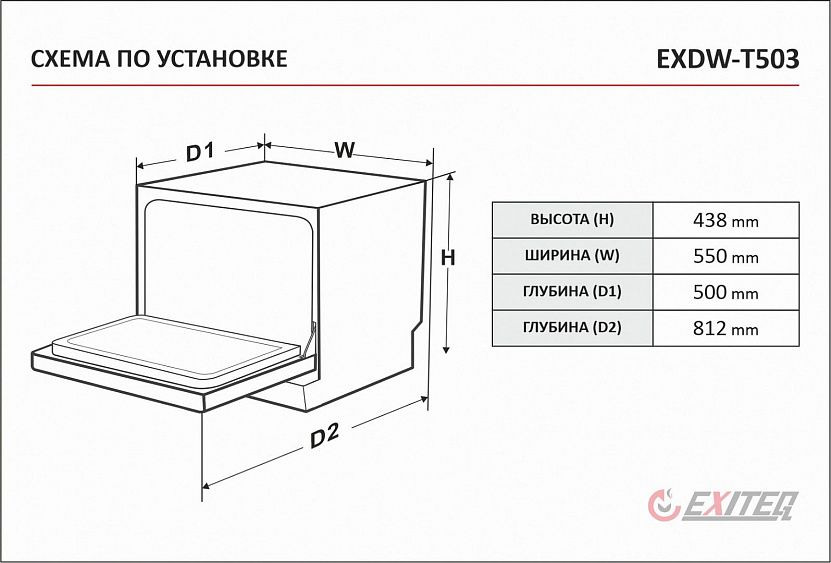 СХЕМА ПО УСТАНОВКЕ

EXDW-T503

D1

W

H

D2

| ВЫСОТА (H) | 438 mm |
|---|---|
| ШИРИНА (W) | 550 mm |
| ГЛУБИНА (D1) | 500 mm |
| ГЛУБИНА (D2) | 812 mm |

EXITEQ