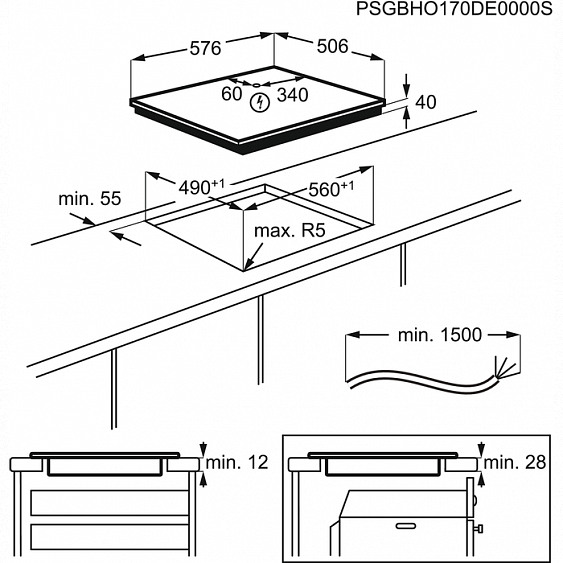 PSGBHO170DE0000S

576

506

60

340

40

$490^{+1}$

$560^{+1}$

min. 55

max. R5

min. 1500

min. 12

min. 28