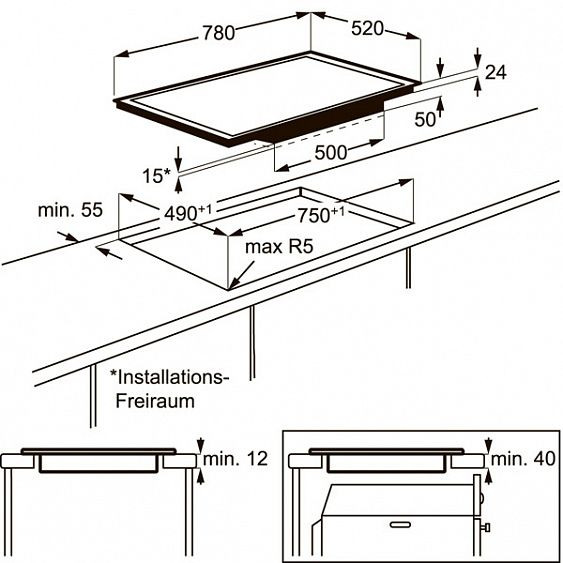 780

520

24

50

500

15*

min. 55

$490^{+1}$

$750^{+1}$

max R5

*Installations-Freiraum

min. 12

min. 40