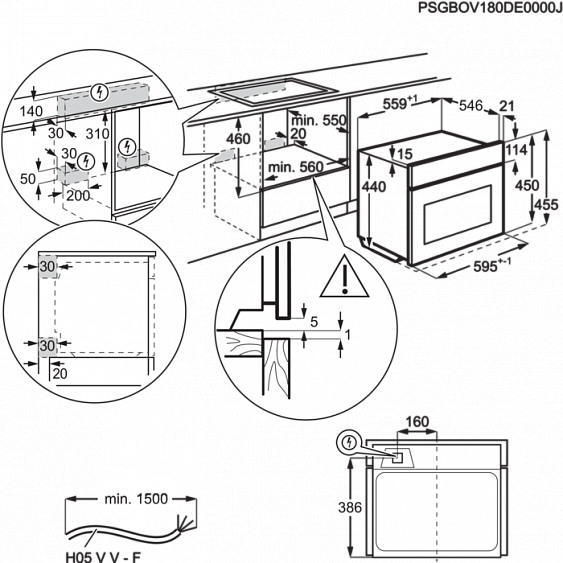 PSGBOV180DE0000J

140
30
310
30
50
200

460
min. 550
20
min. 560

$559^{+1}$
546
21
15
114
440
450
455
$595^{+-1}$

30
30
20

5
1

160
386

min. 1500
H05 V V - F