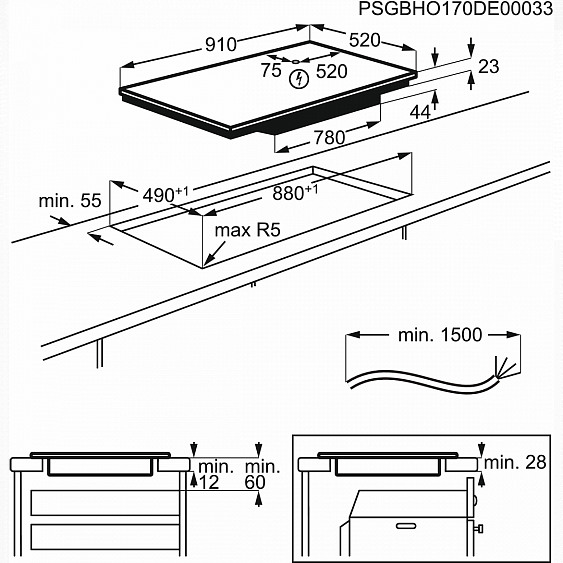 PSGBHO170DE00033

910
520
75
520
23
44
780

min. 55
$490^{+1}$
$880^{+1}$
max R5

min. 1500

min.
12
min.
60

min. 28