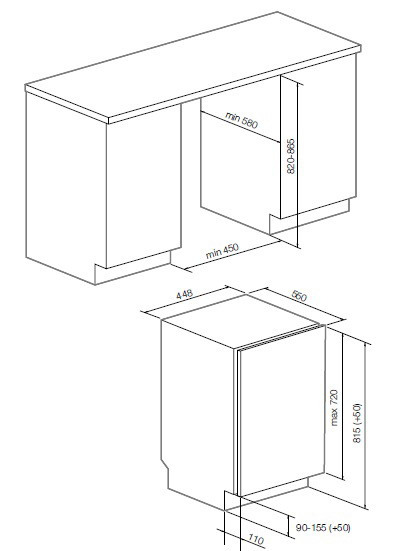 min 580
820-865
min 450
448
560
max 720
815 (+50)
90-155 (+50)
110