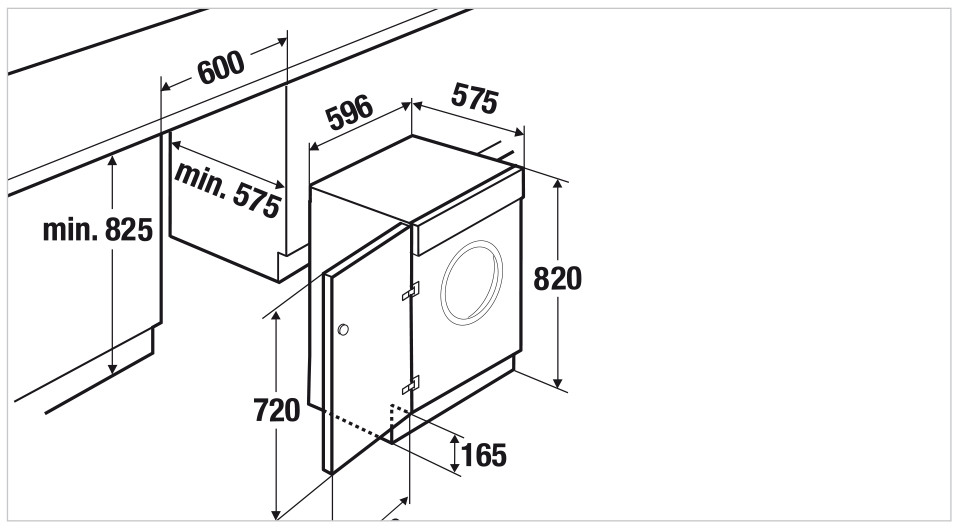 600
596
575
min. 575
min. 825
820
720
165