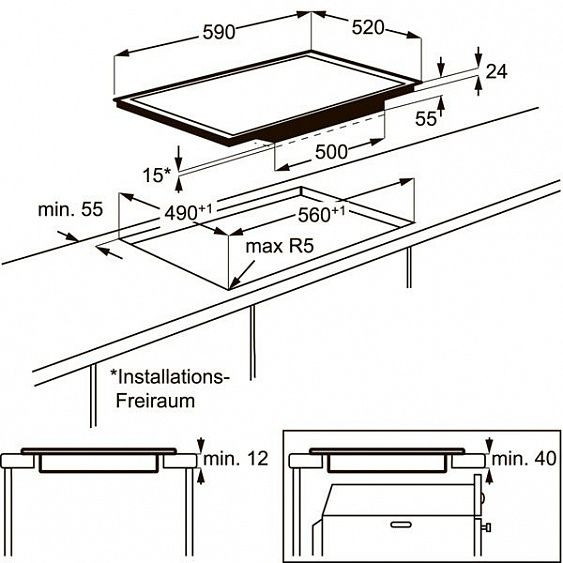 590
520
24
55
500
15*
min. 55
$490^{+1}$
$560^{+1}$
max R5
*Installations-Freiraum
min. 12
min. 40