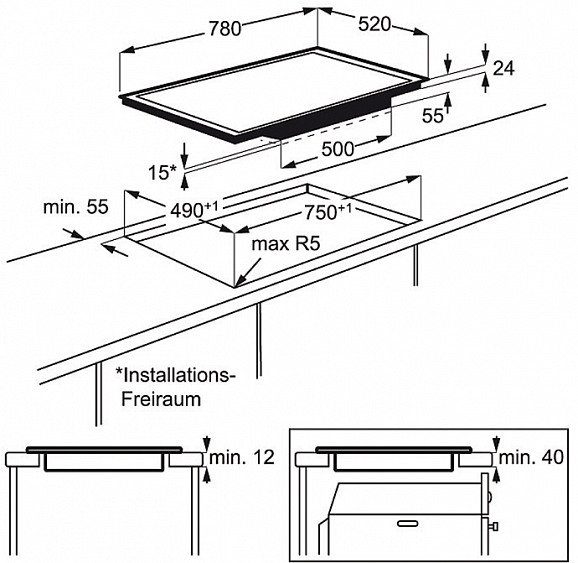 780

520

24

55

500

15*

min. 55

$490^{+1}$

$750^{+1}$

max R5

*Installations-Freiraum

min. 12

min. 40