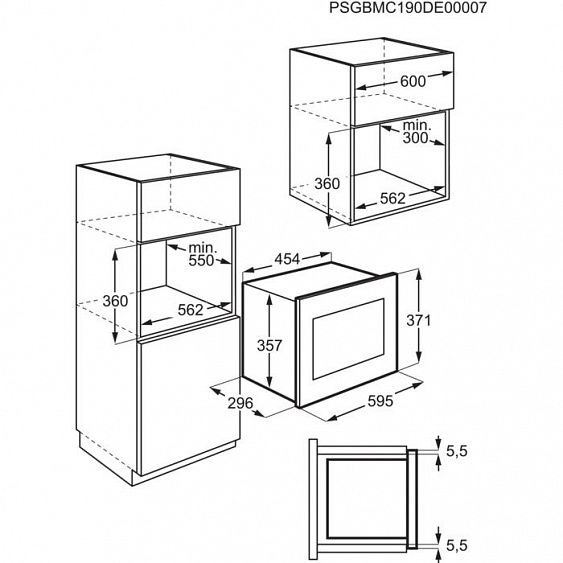 PSGBMC190DE00007

600
min.
300
360
562

min.
550
360
562

454
357
371
296
595

5,5
5,5