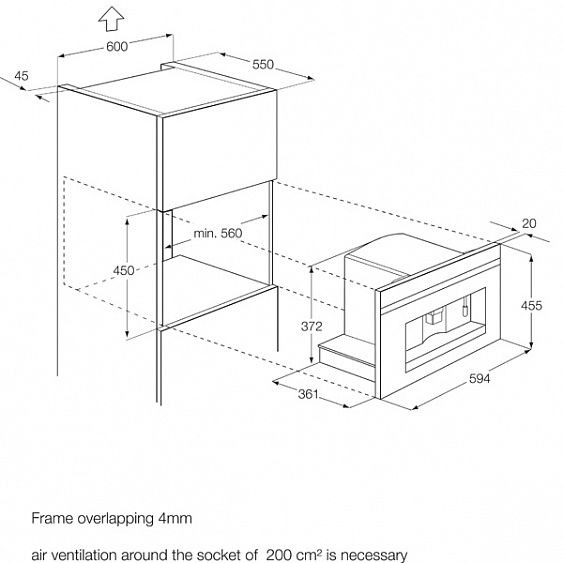 600
550
45
min. 560
450
20
455
372
594
361

Frame overlapping 4mm

air ventilation around the socket of 200 cm² is necessary