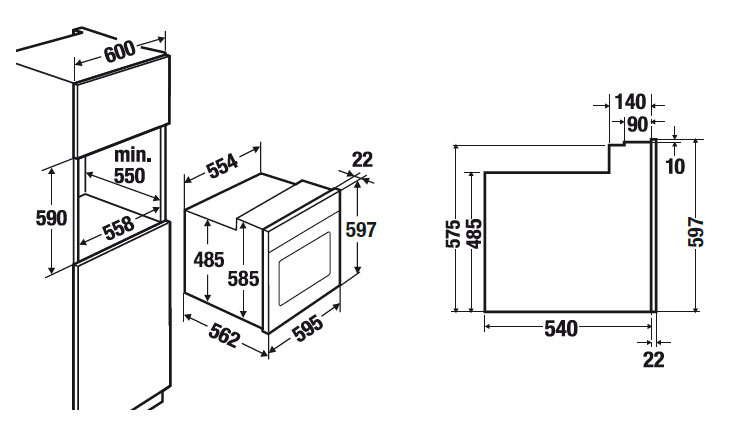 600
min.
550
590
558
554
22
597
485
585
562
595
140
90
10
575
485
597
540
22