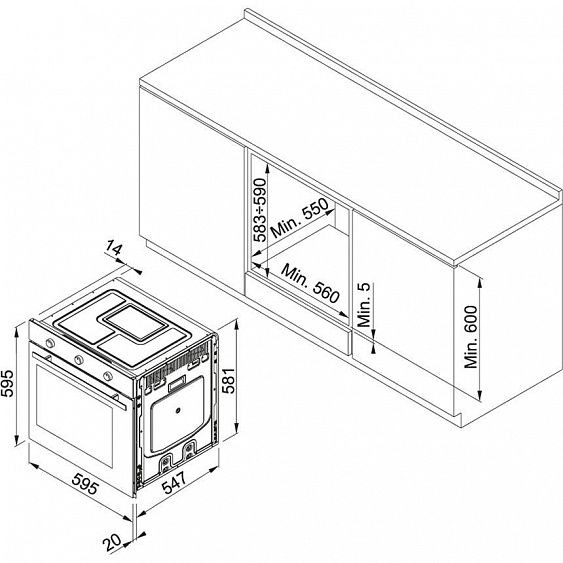 583÷590
Min. 550
Min. 560
Min. 5
Min. 600
14
595
581
595
547
20