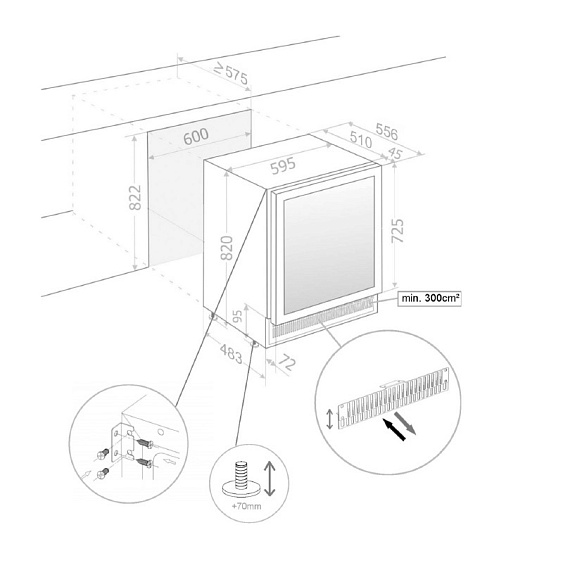 ≥575

600

822

556

510

45

595

820

725

min. 300cm²

95

483

72

+70mm