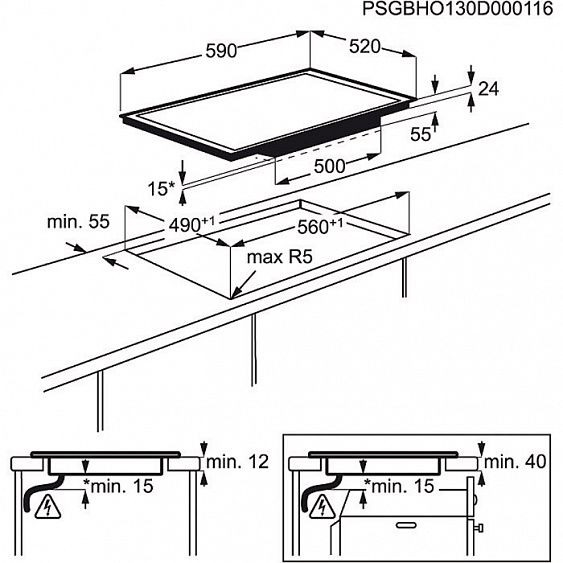 PSGBHO130D000116

590

520

24

55

500

15*

min. 55

$490^{+1}$

$560^{+1}$

max R5

min. 12

*min. 15

min. 40

*min. 15