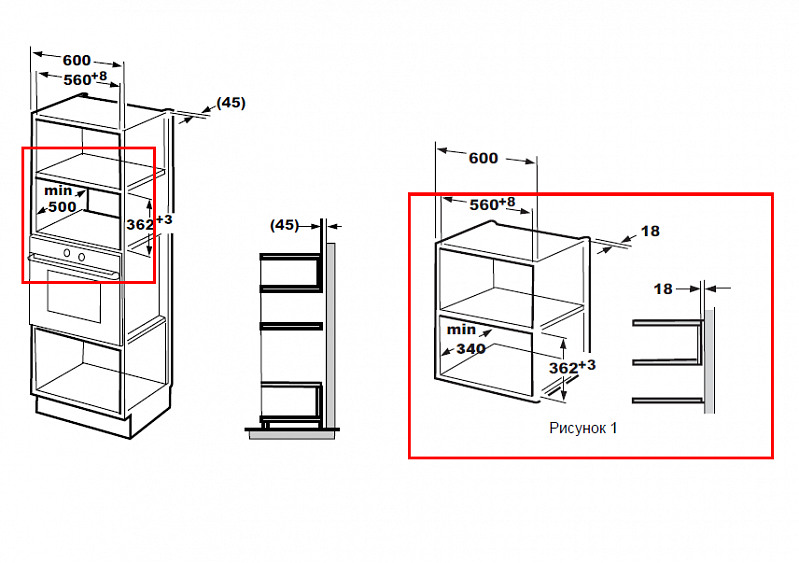 600
$560^{+8}$
(45)
min
500
$362^{+3}$
(45)

600
$560^{+8}$
18
18
min
340
$362^{+3}$
Рисунок 1