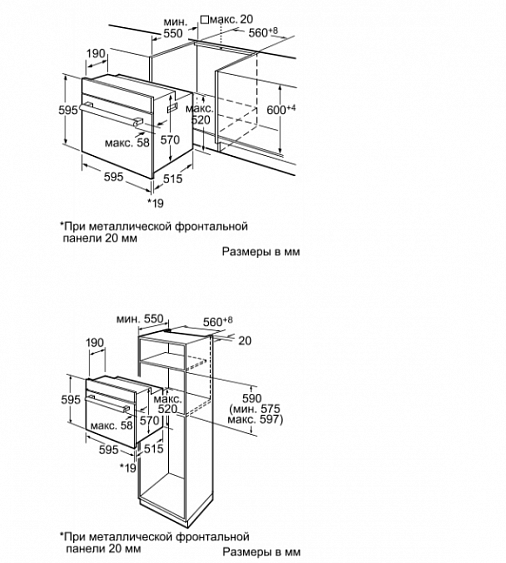 мин. 550

макс. 20

$560^{+8}$

190

595

макс. 520

$600^{+4}$

макс. 58

570

595

515

*19

*При металлической фронтальной панели 20 мм

Размеры в мм

мин. 550

$560^{+8}$

20

190

595

макс. 520

590 (мин. 575 макс. 597)

макс. 58

570

595

515

*19

*При металлической фронтальной панели 20 мм

Размеры в мм