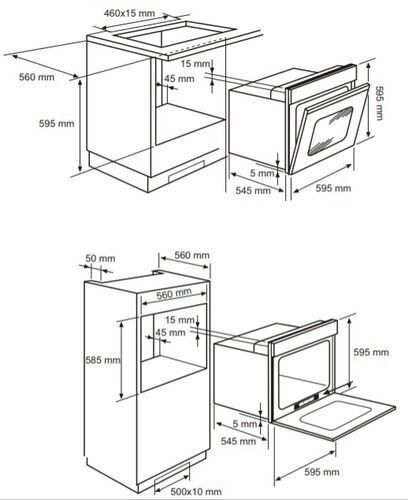 460x15 mm

560 mm

15 mm

45 mm

595 mm

595 mm

5 mm

545 mm

595 mm

50 mm

560 mm

560 mm

15 mm

45 mm

585 mm

595 mm

5 mm

545 mm

595 mm

500x10 mm