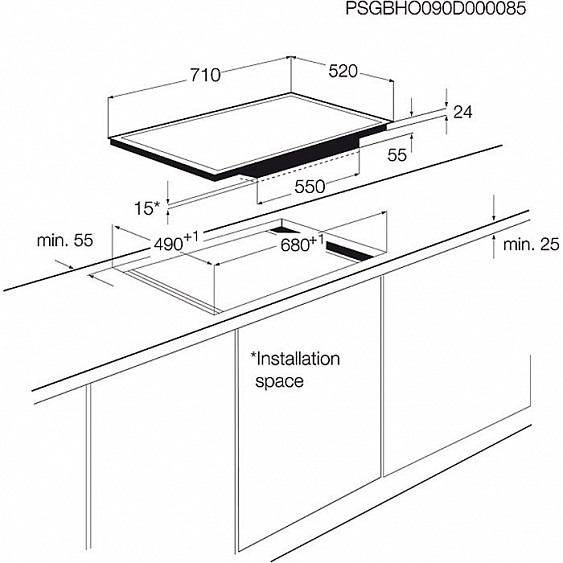 PSGBHO090D000085

710

520

24

55

550

15*

min. 55

$490^{+1}$

$680^{+1}$

min. 25

*Installation space