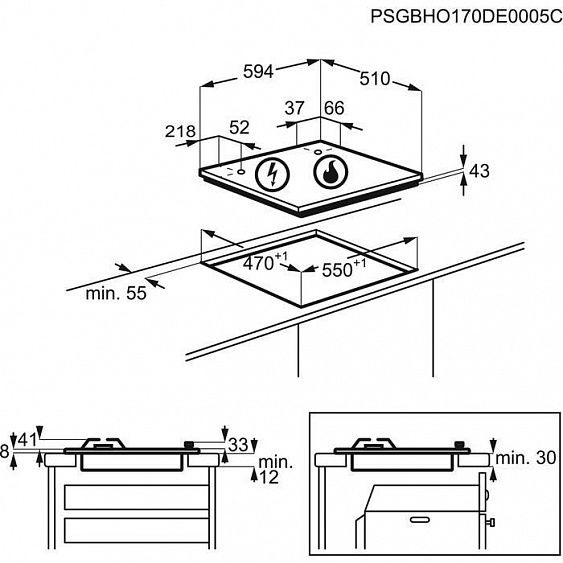 PSGBHO170DE0005C

594
510
37
66
218
52
43
$470^{+1}$
$550^{+1}$
min. 55

8
41
33
min.
12

min. 30