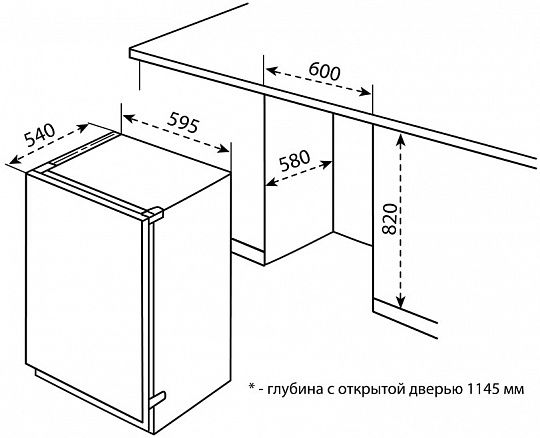 600

540

595

580

820

* - глубина с открытой дверью 1145 мм