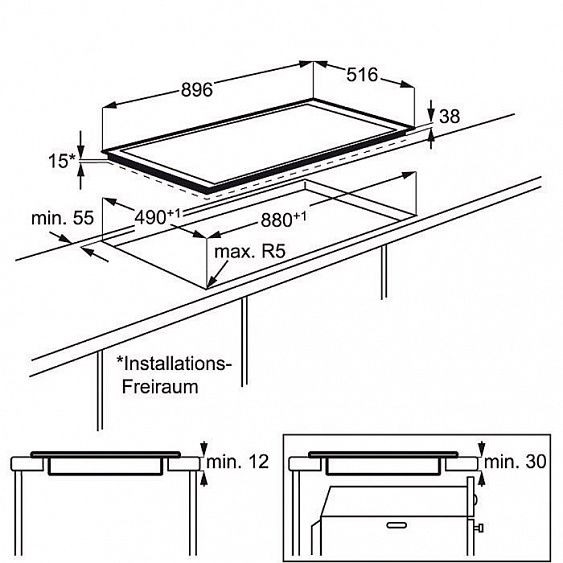 896

516

38

15*

min. 55

$490^{+1}$

$880^{+1}$

max. R5

*Installations-Freiraum

min. 12

min. 30