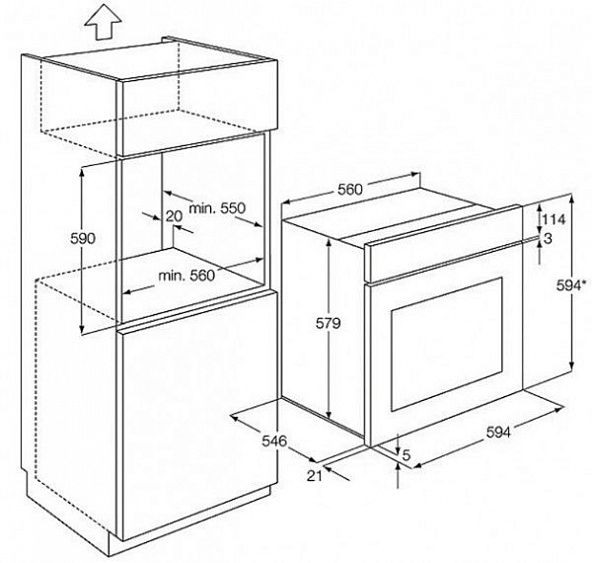 590

20

min. 550

min. 560

560

114

3

594*

579

546

21

5

594