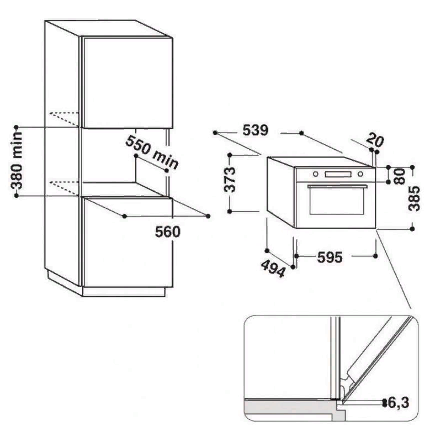 380 min
550 min
560
539
20
373
80
385
494
595
6,3