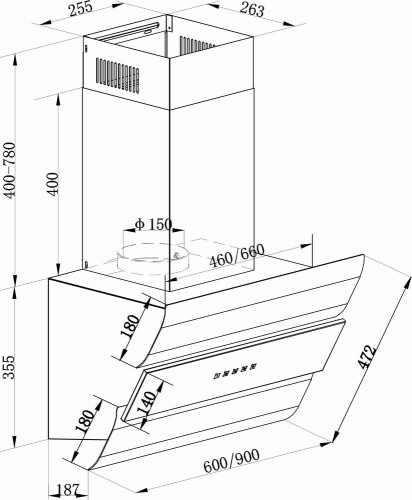 255
263
400-780
400
Φ 150
460/660
180
472
355
140
180
600/900
187