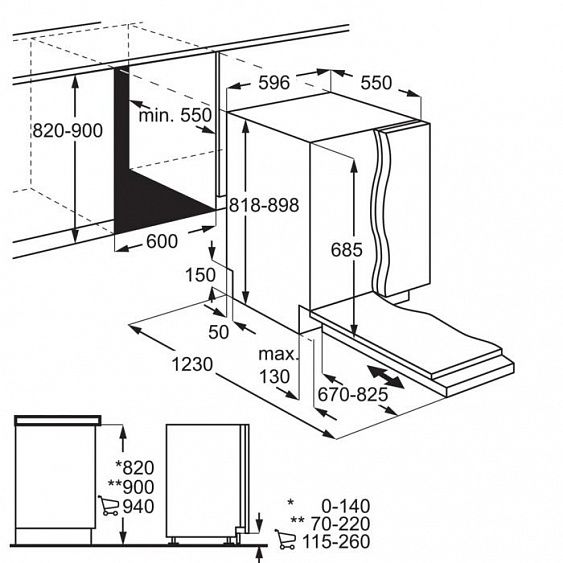 596
550
820-900
min. 550
818-898
600
685
150
50
1230
max.
130
670-825
*820
**900
940
* 0-140
** 70-220
115-260