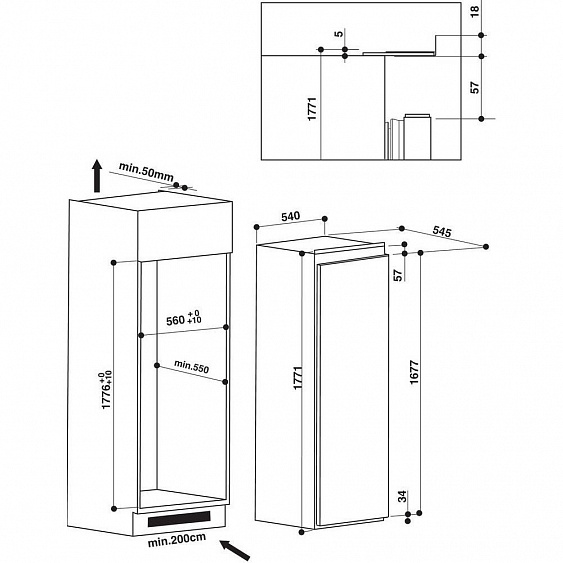 18
5
57
1771
min.50mm
540
545
57
$560^{+0}_{+10}$
min.550
$1776^{+0}_{+10}$
1771
1677
34
min.200cm