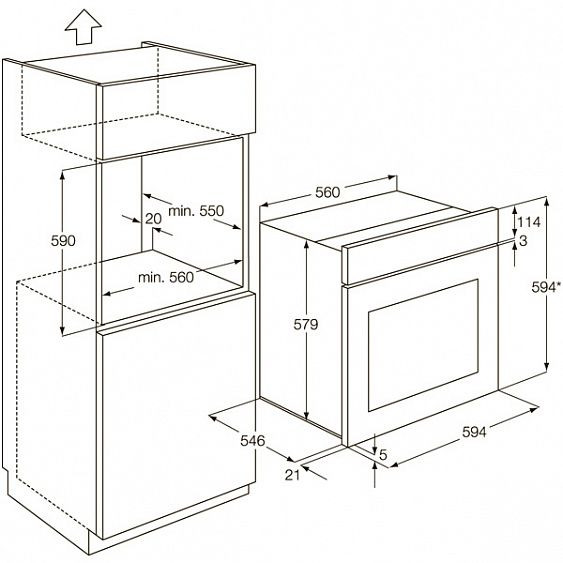 590
20
min. 550
min. 560
560
114
3
594*
579
546
21
5
594