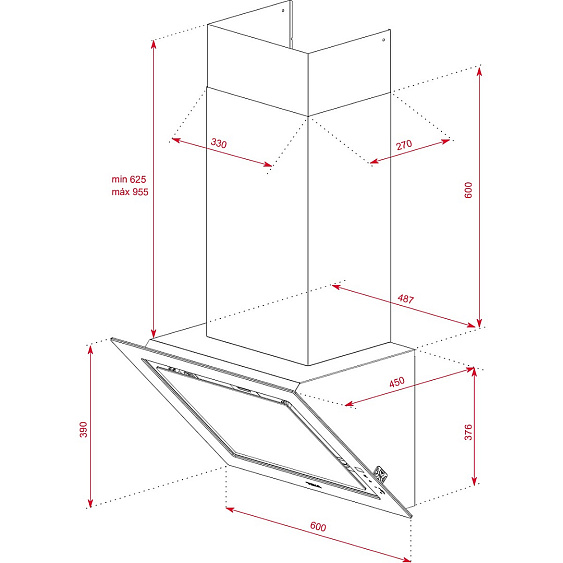 330
270
min 625
máx 955
600
487
450
390
376
600