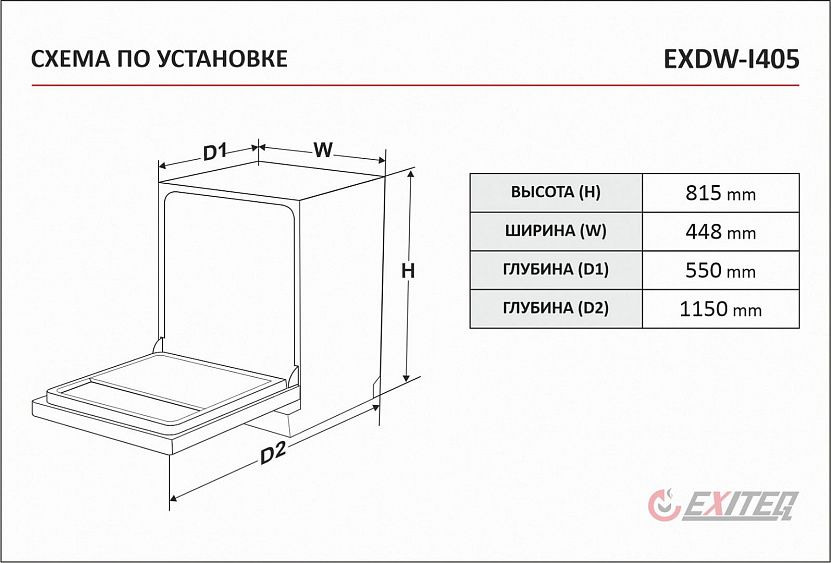 СХЕМА ПО УСТАНОВКЕ

EXDW-I405

D1

W

H

D2

| ВЫСОТА (H) | 815 mm |
|---|---|
| ШИРИНА (W) | 448 mm |
| ГЛУБИНА (D1) | 550 mm |
| ГЛУБИНА (D2) | 1150 mm |

EXITEQ