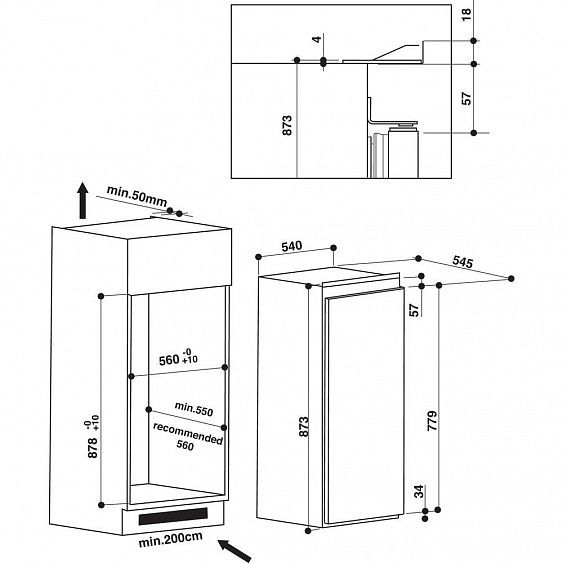 18
4
57
873
min.50mm
540
545
57
$560^{-0}_{+10}$
min.550
recommended 560
$878^{-0}_{+10}$
873
779
34
min.200cm