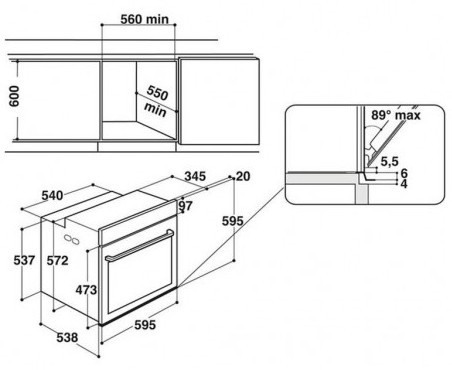 560 min

600

550 min

89° max

5,5

6

4

345

20

540

97

595

537

572

473

595

538