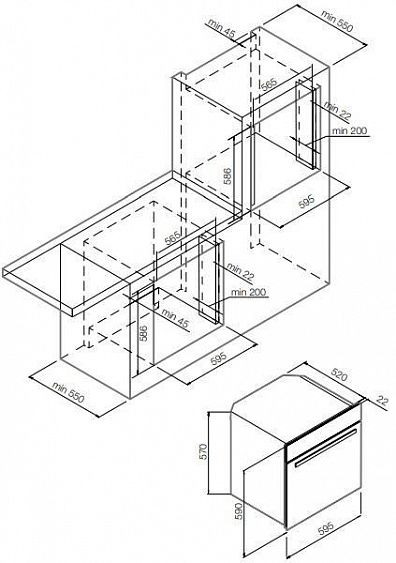 min 45
min 550
565
min 22
min 200
586
595
565
min 22
min 200
min 45
586
595
min 550
520
22
570
590
595