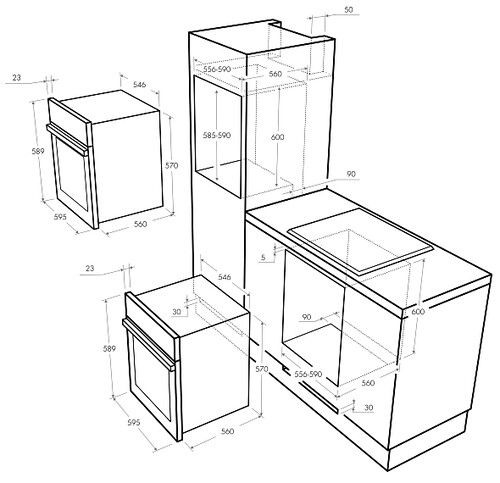 50
556-590
560
23
546
585-590
600
589
570
90
595
560
5
23
546
30
600
90
589
570
556-590
560
30
595
560