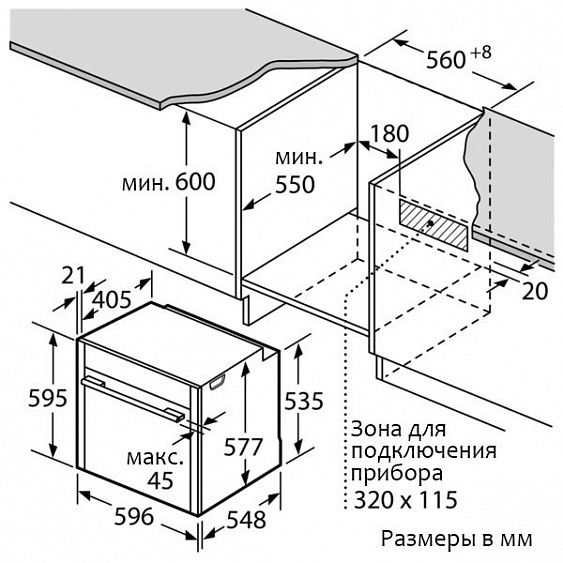 $560^{+8}$

180

мин.
550

мин. 600

20

21

405

595

535

577

макс.
45

596

548

Зона для
подключения
прибора
320 x 115

Размеры в мм